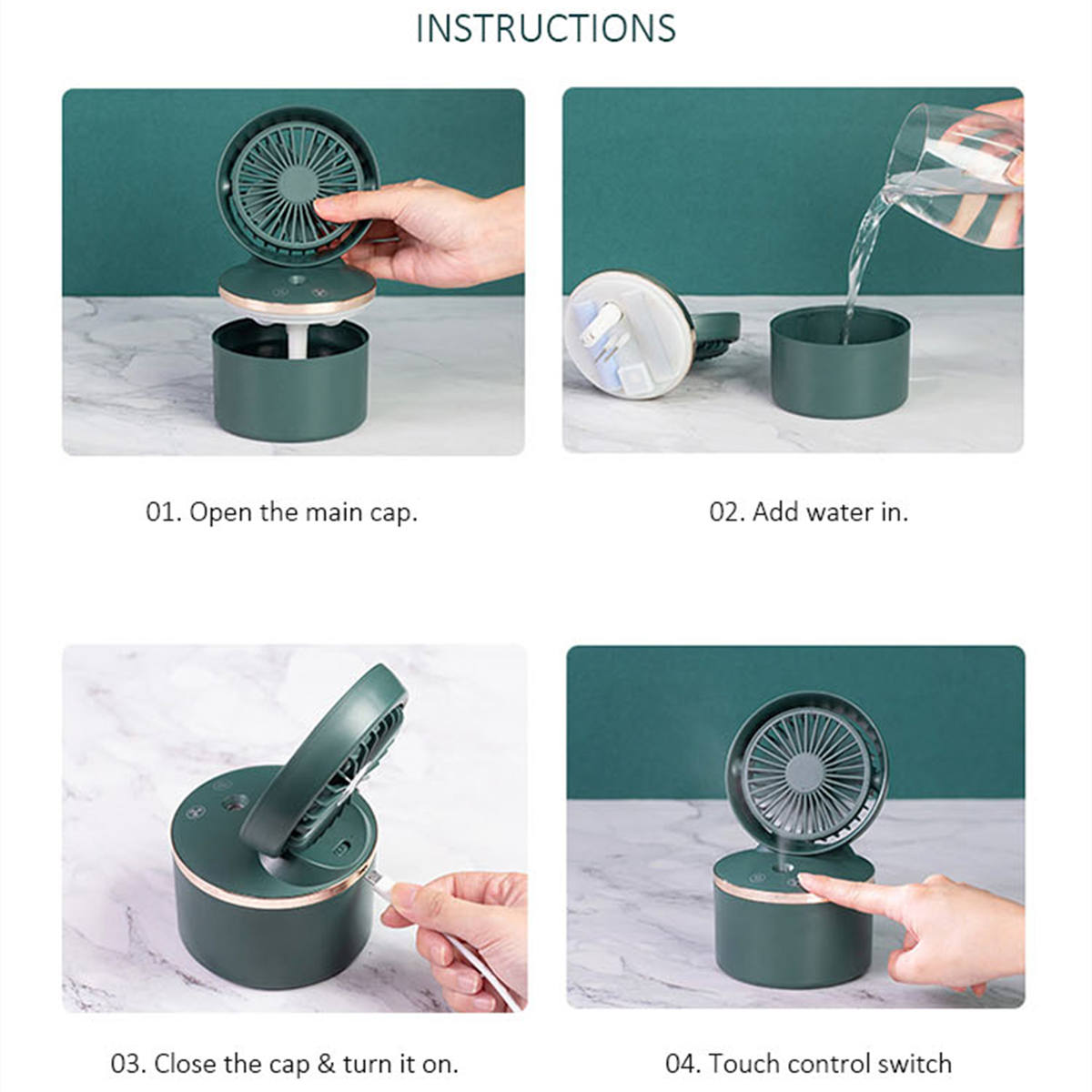 INSTRUCTIONS

01. Open the main cap.

02. Add water in.

03. Close the cap & turn it on.

04. Touch control switch