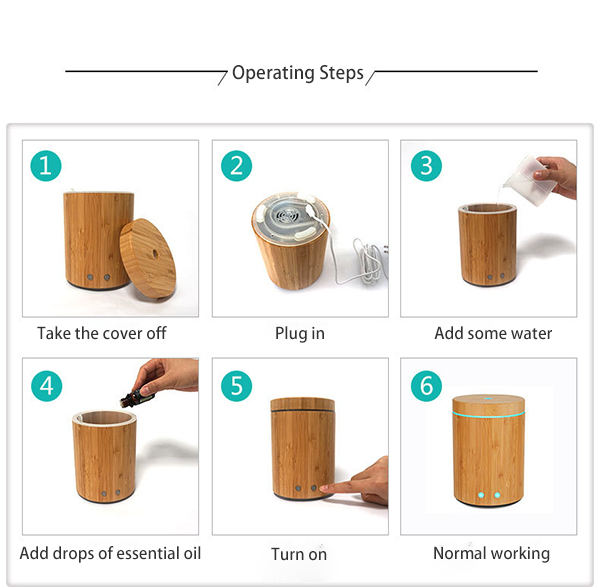 Operating Steps

1
Take the cover off

2
Plug in

3
Add some water

4
Add drops of essential oil

5
Turn on

6
Normal working